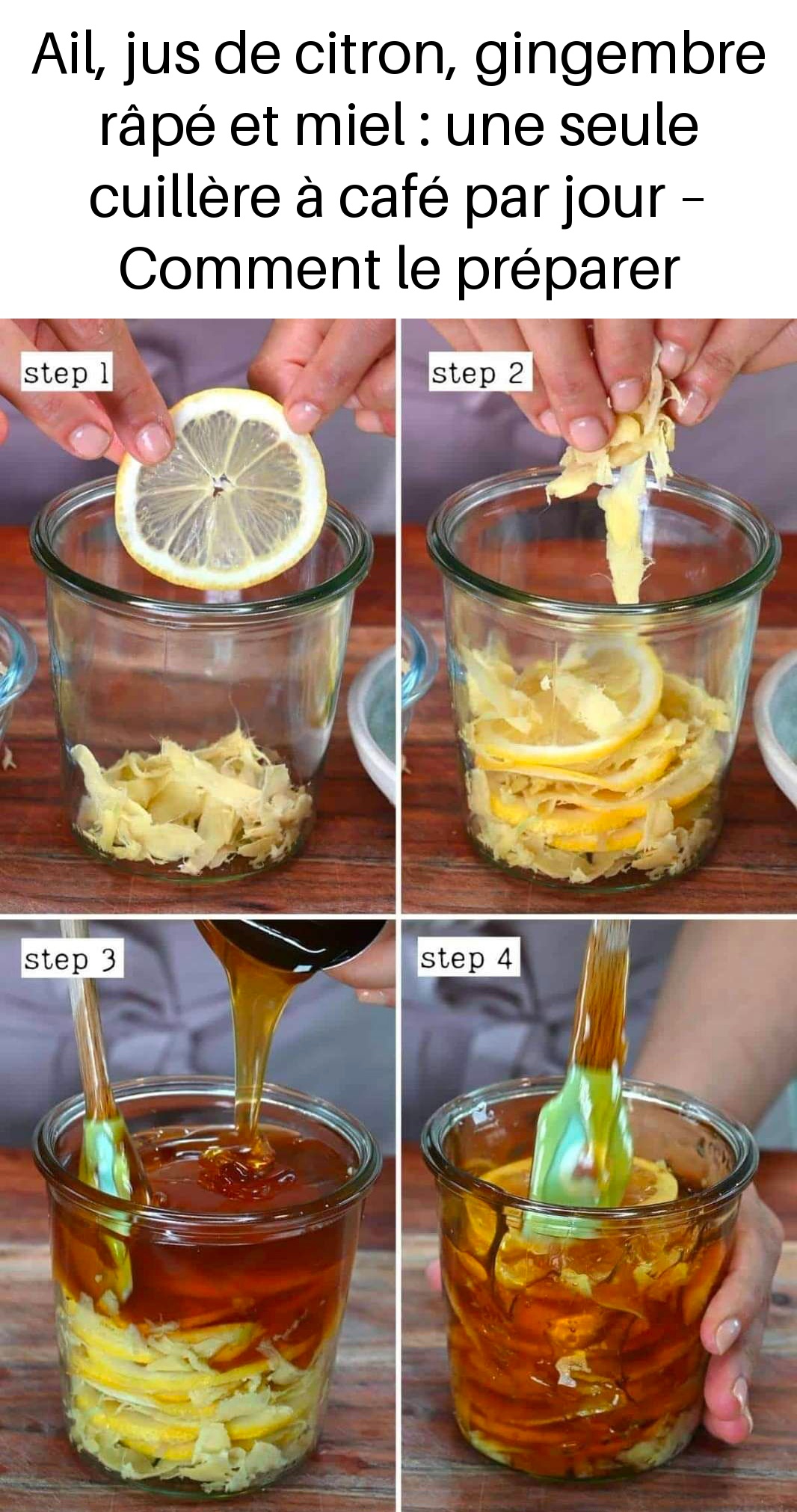 Ail, jus de citron, gingembre râpé et miel : une seule cuillère à café par jour – Comment le préparer

step 1

step 2

step 3

step 4