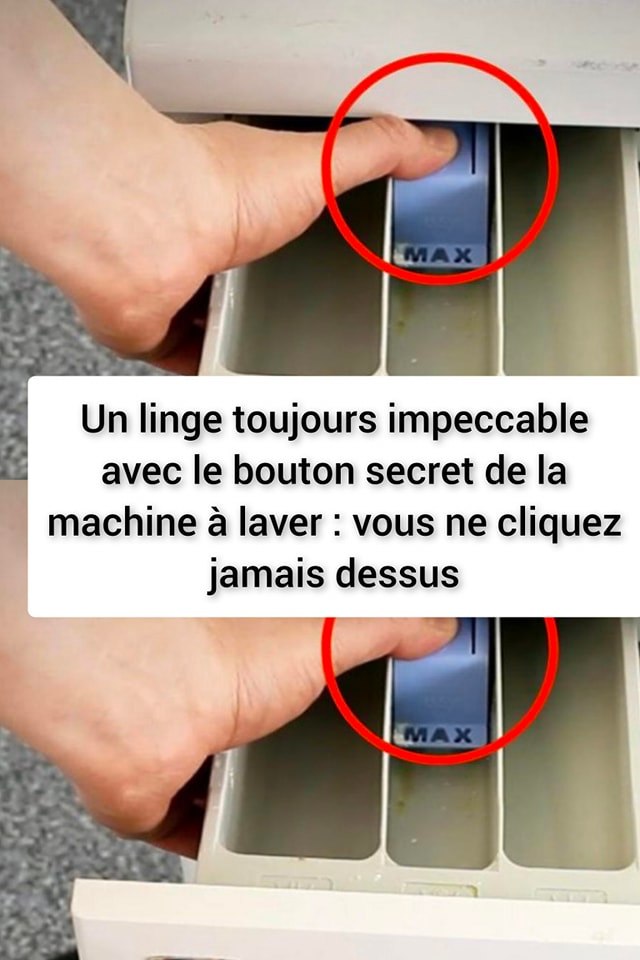 MAX

Un linge toujours impeccable avec le bouton secret de la machine à laver : vous ne cliquez jamais dessus

MAX